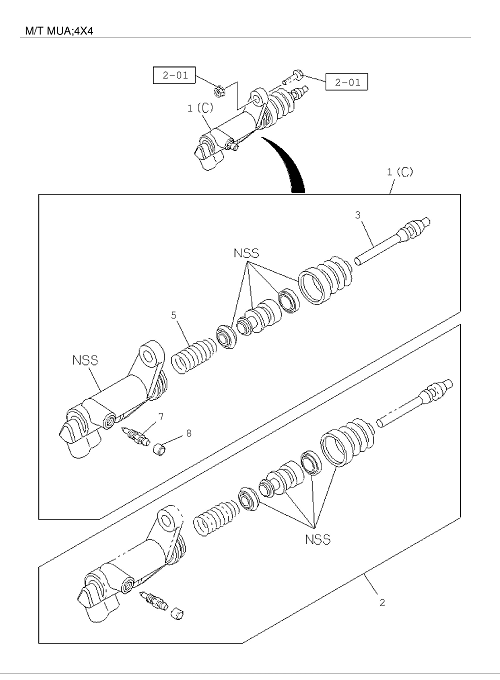 M/T MUA;4X4

2-01

2-01

1 (C)

1 (C)

3

NSS

5

NSS

7

8

NSS

2